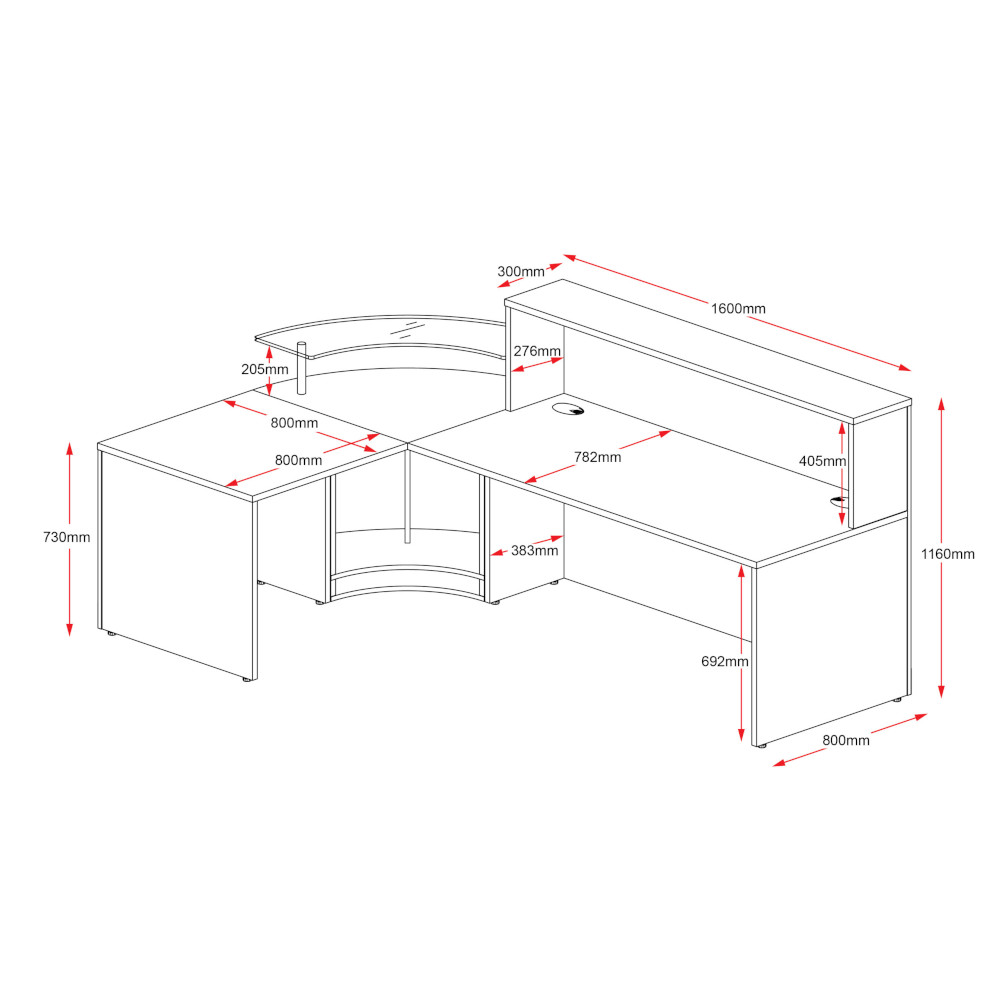 300mm
1600mm
276mm
205mm
800mm
800mm
782mm
405mm
730mm
383mm
1160mm
692mm
800mm