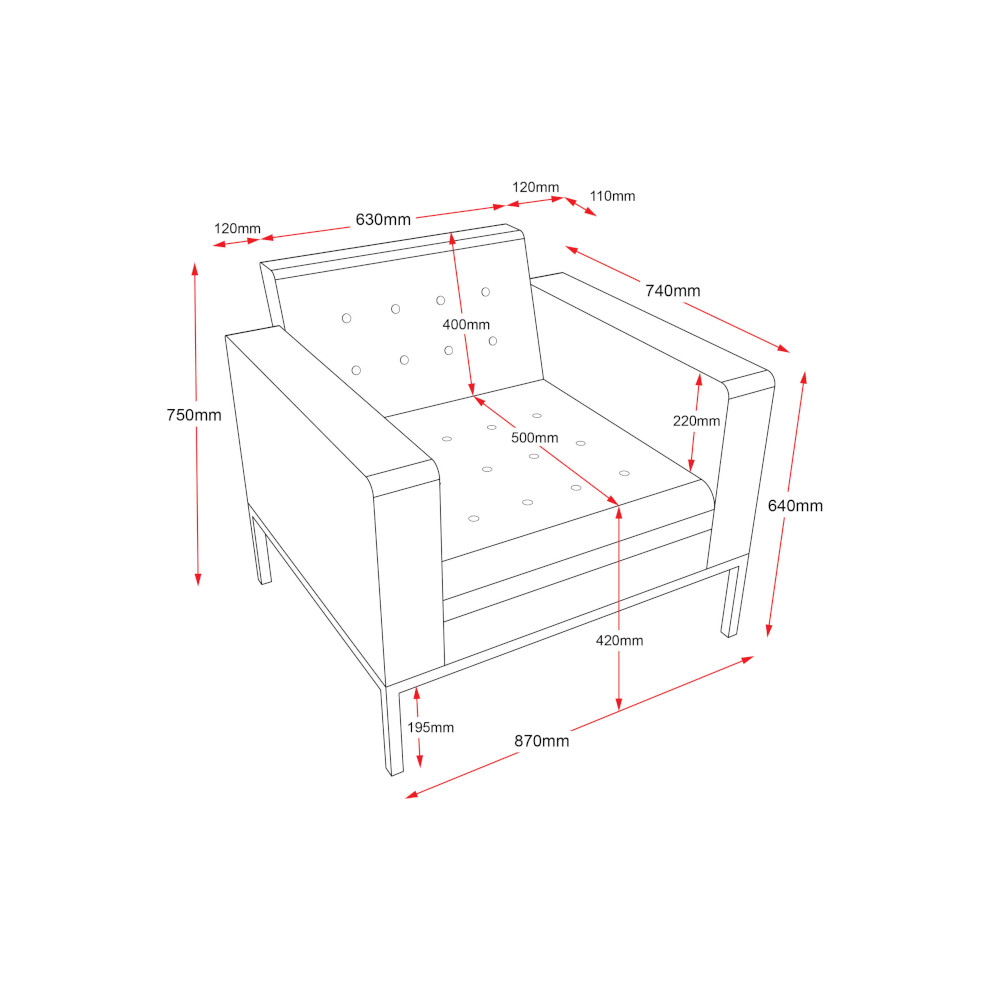 120mm
110mm
120mm
630mm
740mm
400mm
750mm
220mm
500mm
640mm
420mm
195mm
870mm