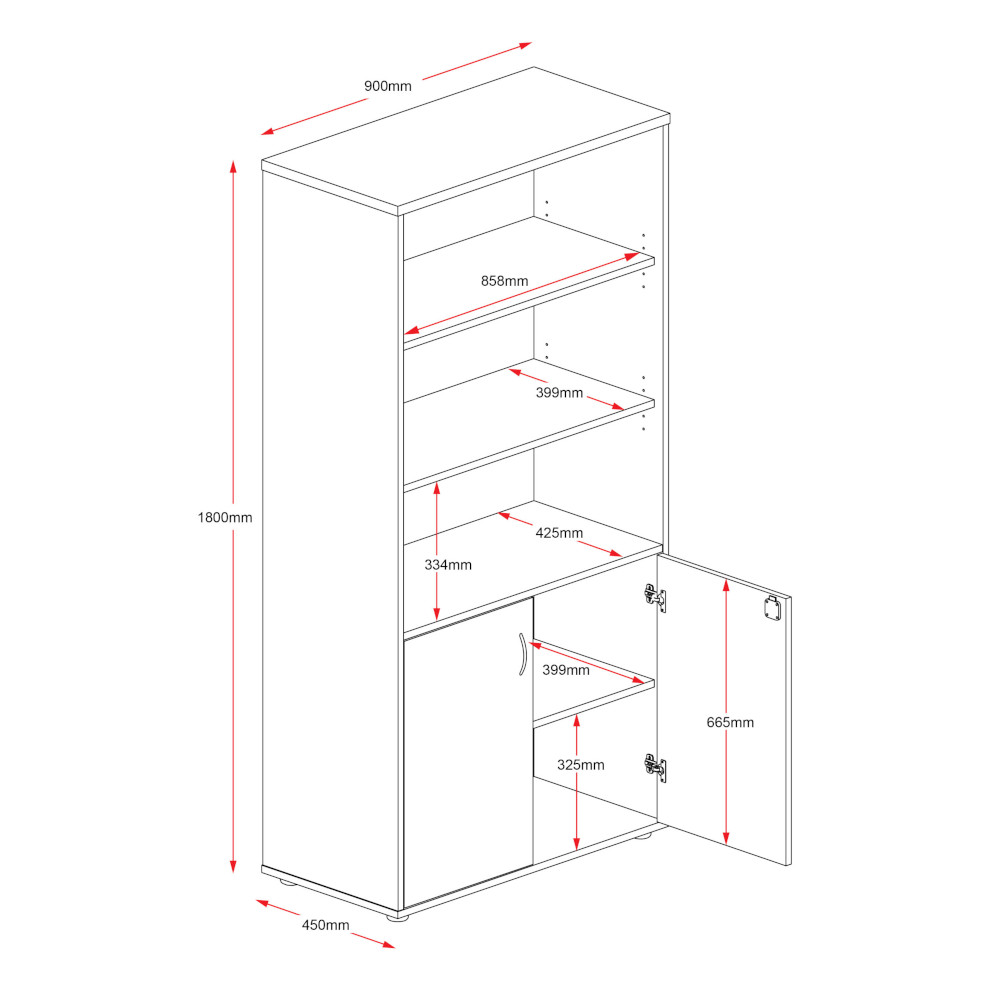 900mm
858mm
399mm
1800mm
425mm
334mm
399mm
665mm
325mm
450mm