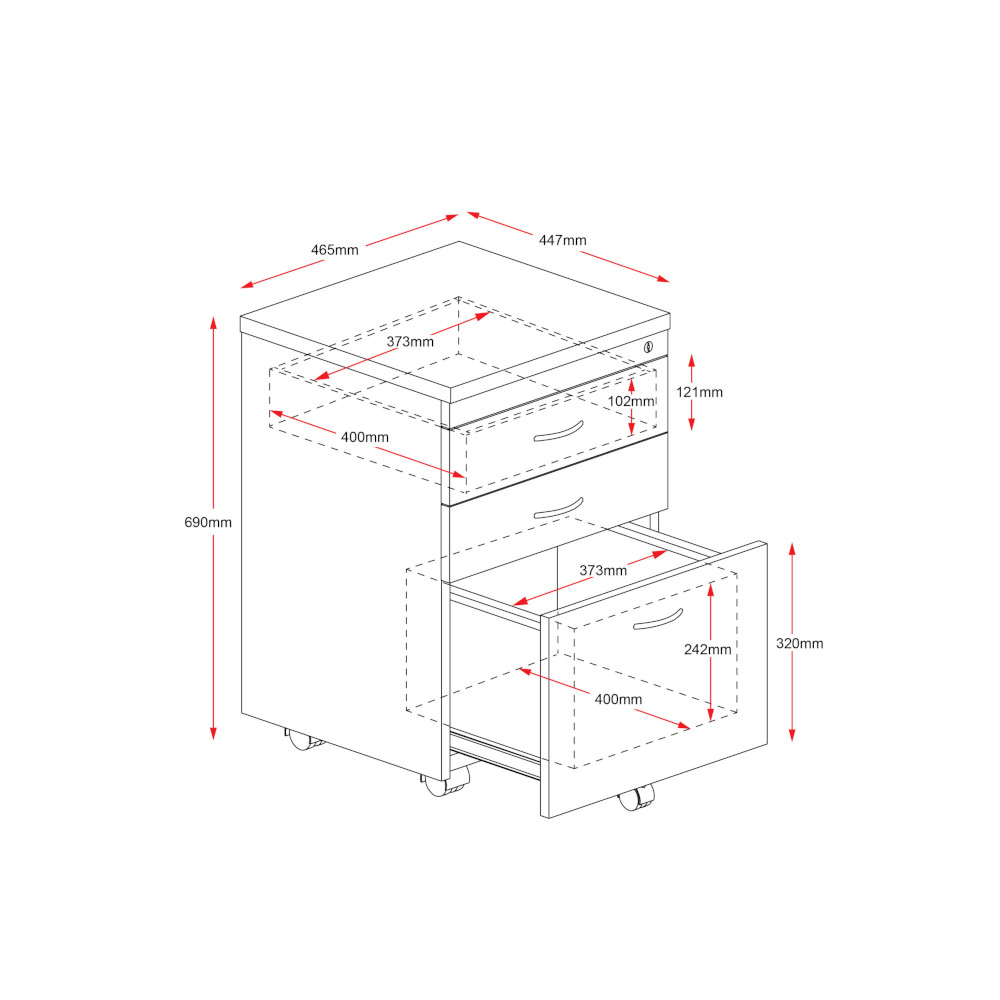 465mm
447mm
373mm
102mm
121mm
400mm
690mm
373mm
242mm
320mm
400mm