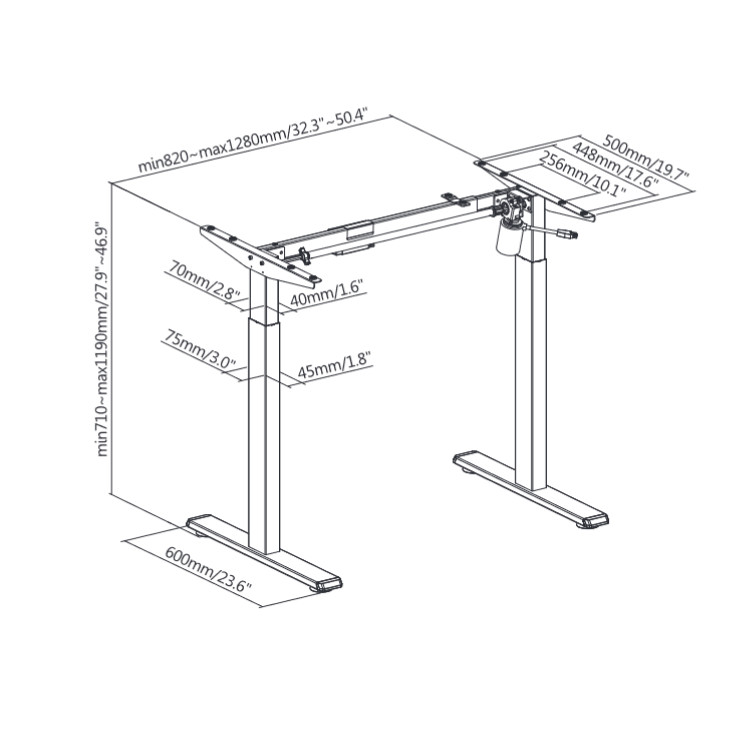 min820~max1280mm/32.3"~50.4"

500mm/19.7"
448mm/17.6"
256mm/10.1"

min710~max1190mm/27.9"~46.9"

70mm/2.8"
40mm/1.6"
75mm/3.0"
45mm/1.8"

600mm/23.6"