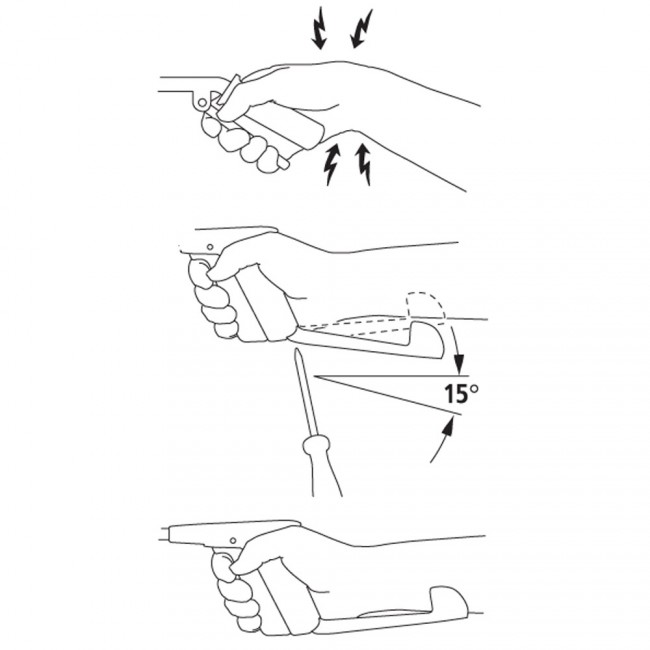 15°